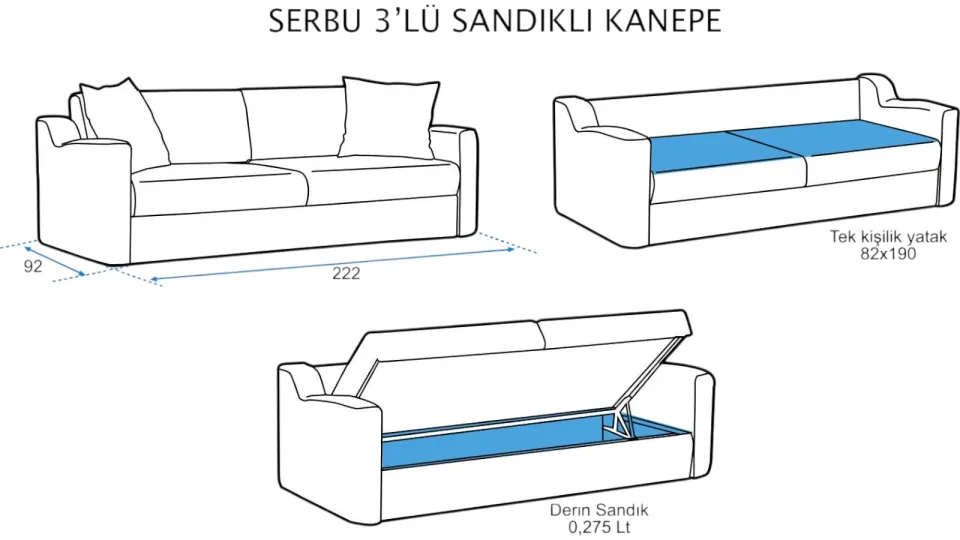 SERBU 3'LÜ SANDIKLI KANEPE

92

222

Tek kişilik yatak
82x190

Derin Sandık
0,275 Lt