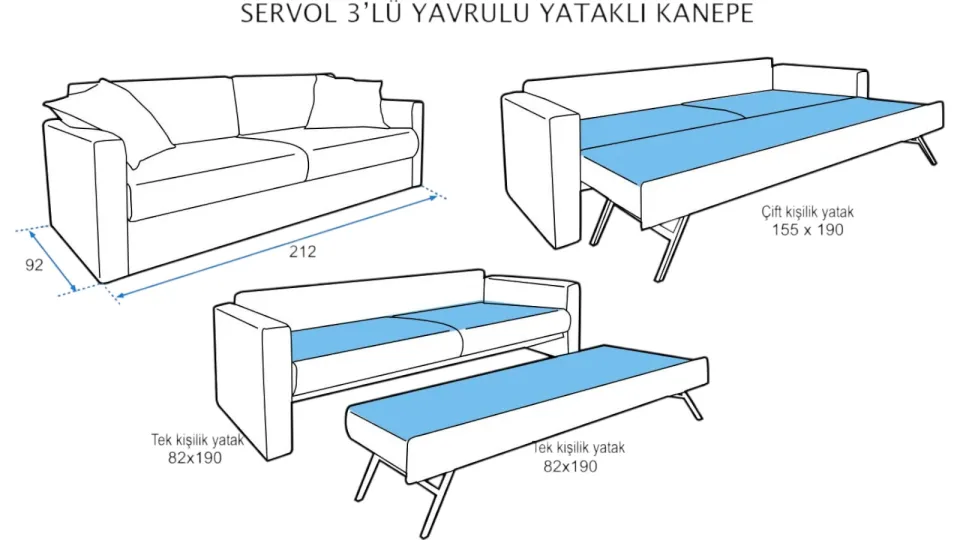 SERVOL 3'LÜ YAVRULU YATAKLI KANEPE

92

212

Çift kişilik yatak
155 x 190

Tek kişilik yatak
82x190

Tek kişilik yatak
82x190