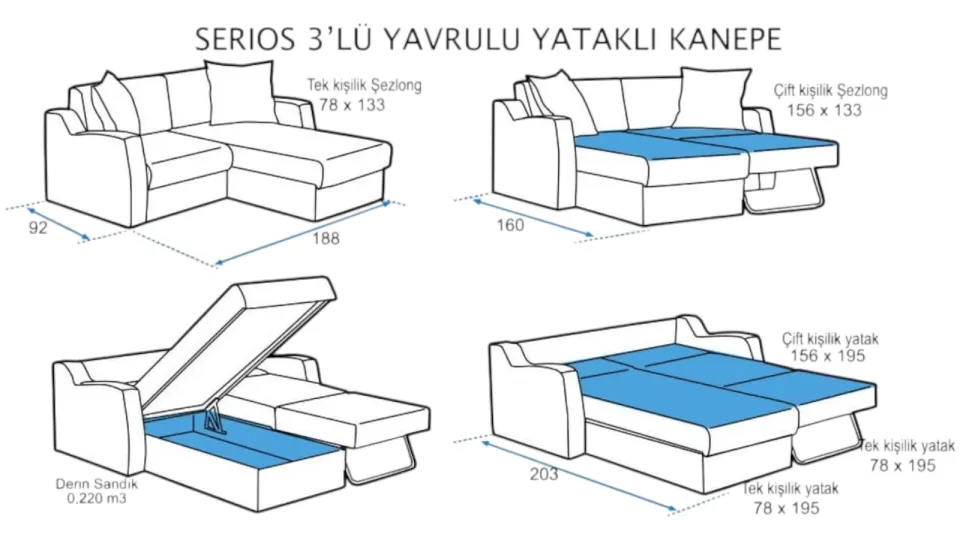 SERIOS 3'LÜ YAVRULU YATAKLI KANEPE

Tek kişilik Şezlong
78 x 133

92

188

Çift kişilik Şezlong
156 x 133

160

Derin Sandık
0.220 m3

Çift kişilik yatak
156 x 195

Tek kişilik yatak
78 x 195

203

Tek kişilik yatak
78 x 195