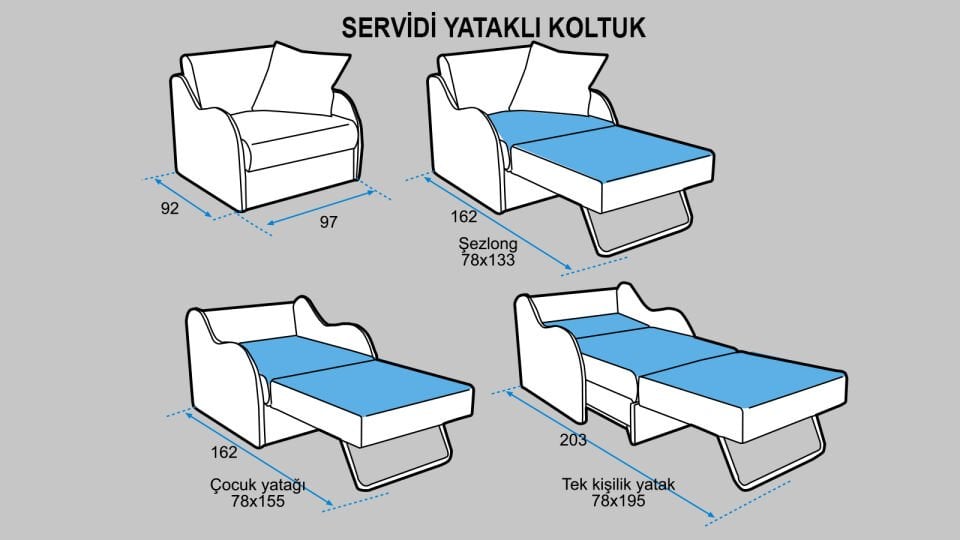 SERVİDİ YATAKLI KOLTUK

92

97

162

Şezlong
78x133

162

Çocuk yatağı
78x155

203

Tek kişilik yatak
78x195