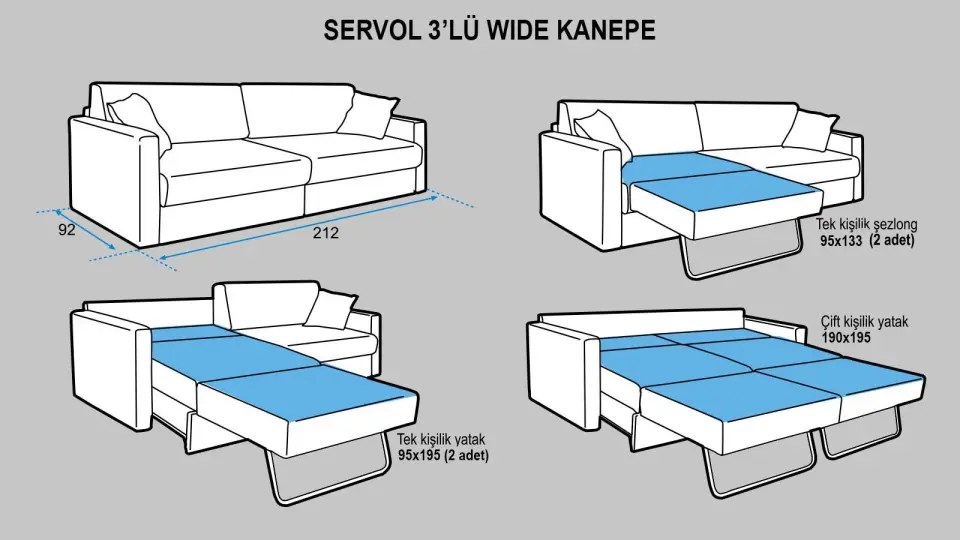 SERVOL 3'LÜ WIDE KANEPE

92

212

Tek kişilik şezlong
95x133 (2 adet)

Tek kişilik yatak
95x195 (2 adet)

Çift kişilik yatak
190x195