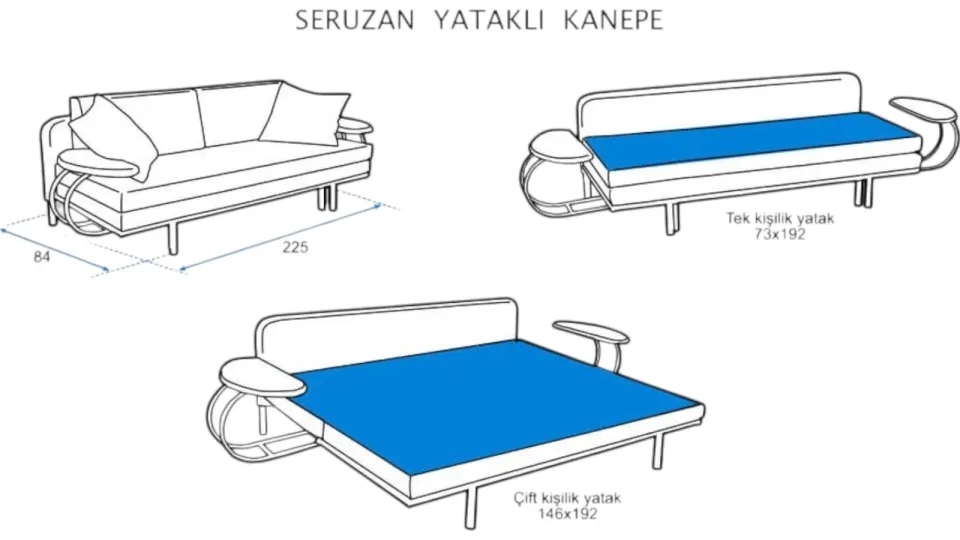 SERUZAN YATAKLI KANEPE

84

225

Tek kişilik yatak
73x192

Çift kişilik yatak
146x192