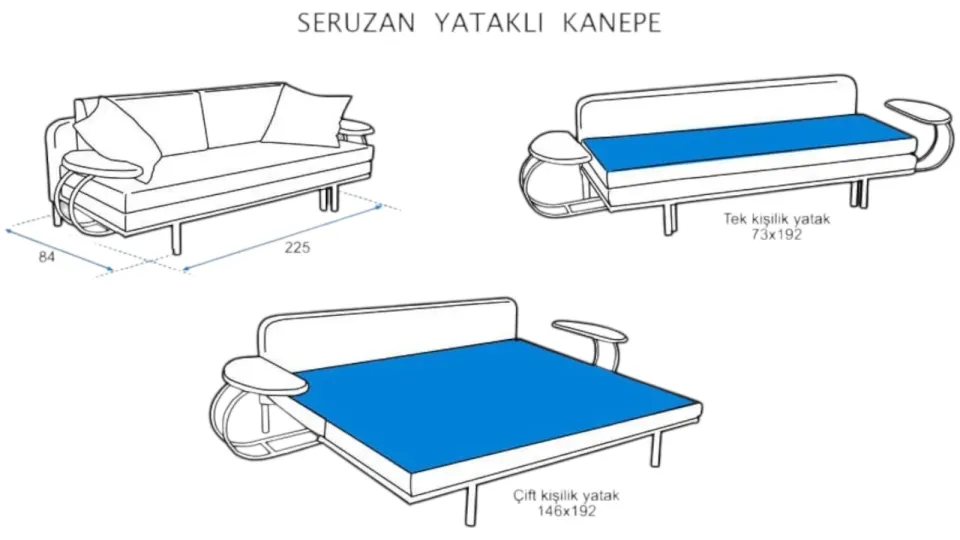 SERUZAN YATAKLI KANEPE

84

225

Tek kişilik yatak
73x192

Çift kişilik yatak
146x192