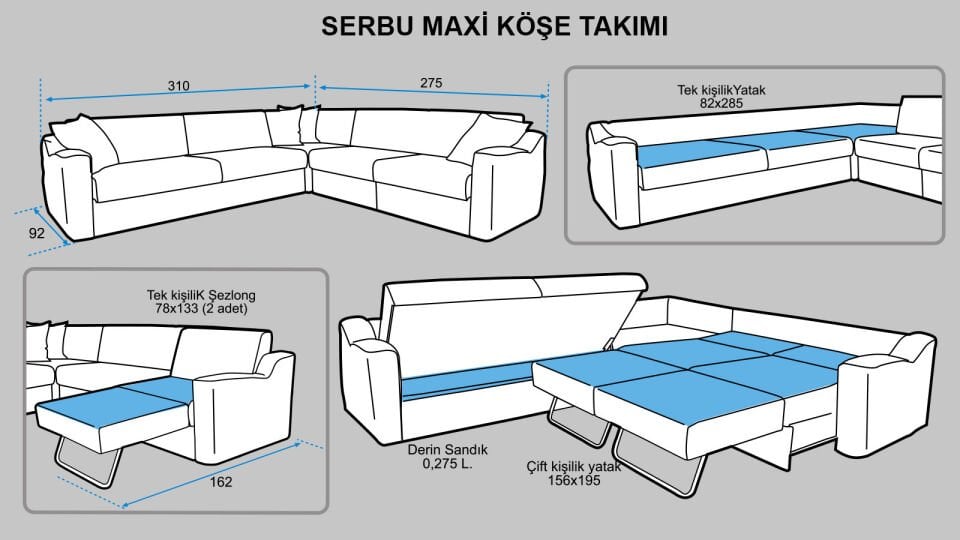 SERBU MAXİ KÖŞE TAKIMI

310

275

92

Tek kişilikYatak
82x285

Tek kişiliK Şezlong
78x133 (2 adet)

162

Derin Sandık
0,275 L.

Çift kişilik yatak
156x195