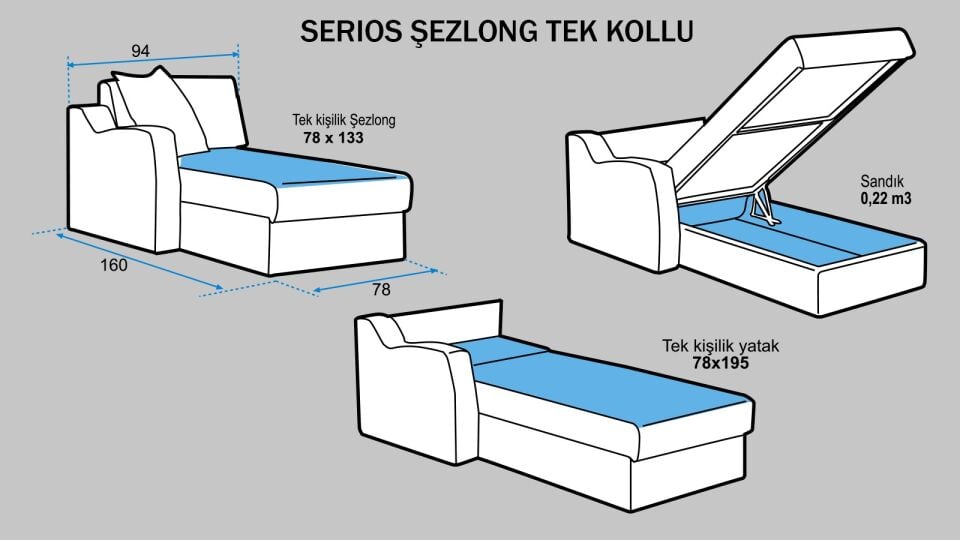 SERIOS ŞEZLONG TEK KOLLU

94

Tek kişilik Şezlong
78 x 133

160

78

Sandık
0,22 m3

Tek kişilik yatak
78x195