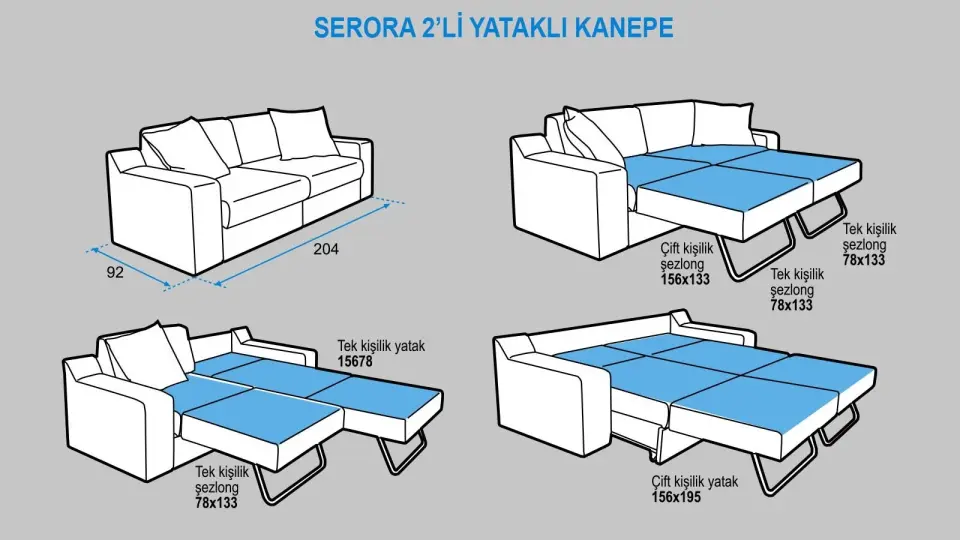 SERORA 2'Lİ YATAKLI KANEPE

92

204

Çift kişilik şezlong 156x133

Tek kişilik şezlong 78x133

Tek kişilik şezlong 78x133

Tek kişilik yatak 15678

Tek kişilik şezlong 78x133

Çift kişilik yatak 156x195