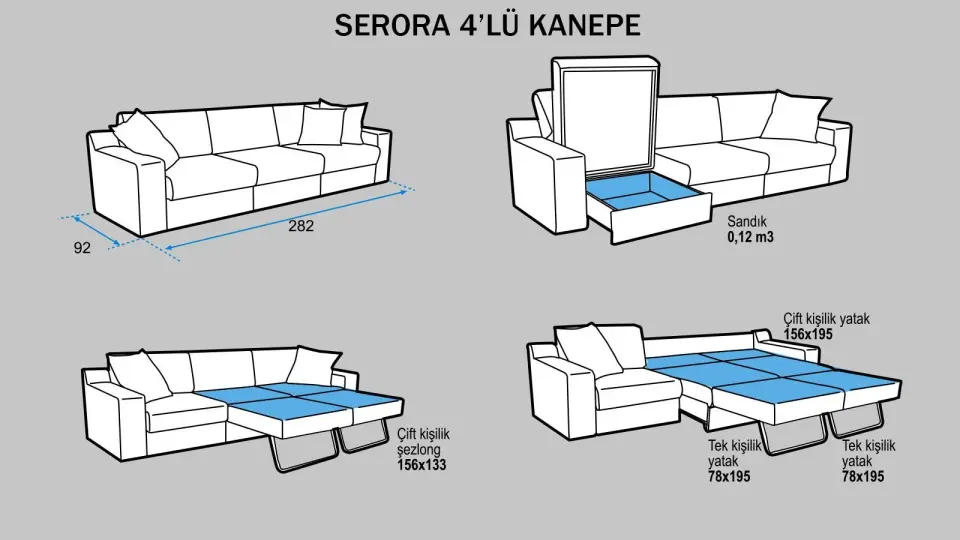 SERORA 4'LÜ KANEPE

92

282

Sandık
0,12 m3

Çift kişilik şezlong
156x133

Çift kişilik yatak
156x195

Tek kişilik yatak
78x195

Tek kişilik yatak
78x195