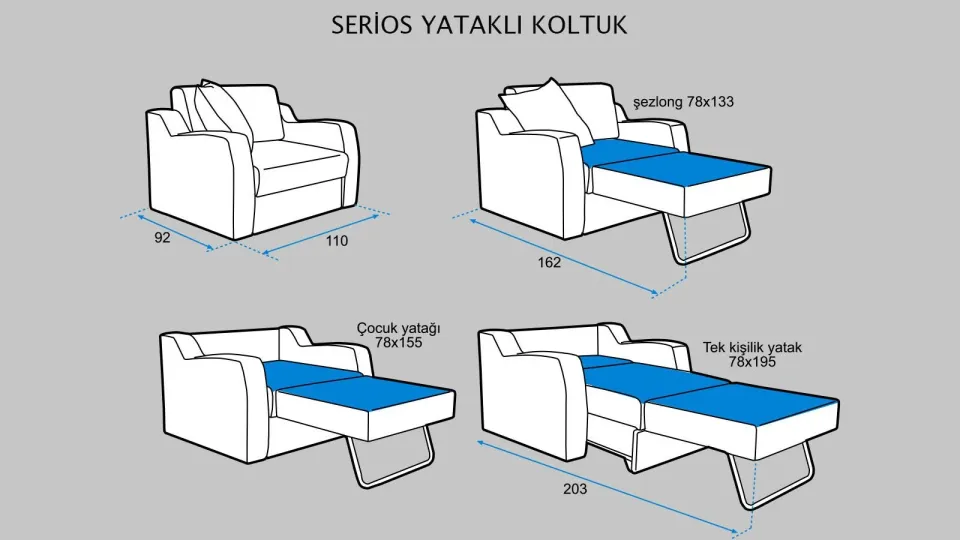 SERİOS YATAKLI KOLTUK

92

110

şezlong 78x133

162

Çocuk yatağı 78x155

Tek kişilik yatak 78x195

203