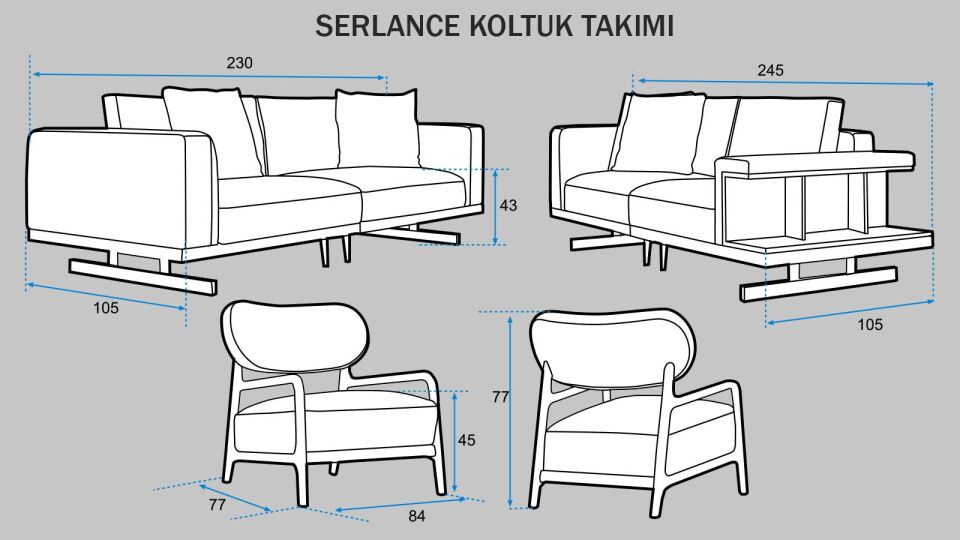 SERLANCE KOLTUK TAKIMI

230

245

43

105

105

77

45

77

84