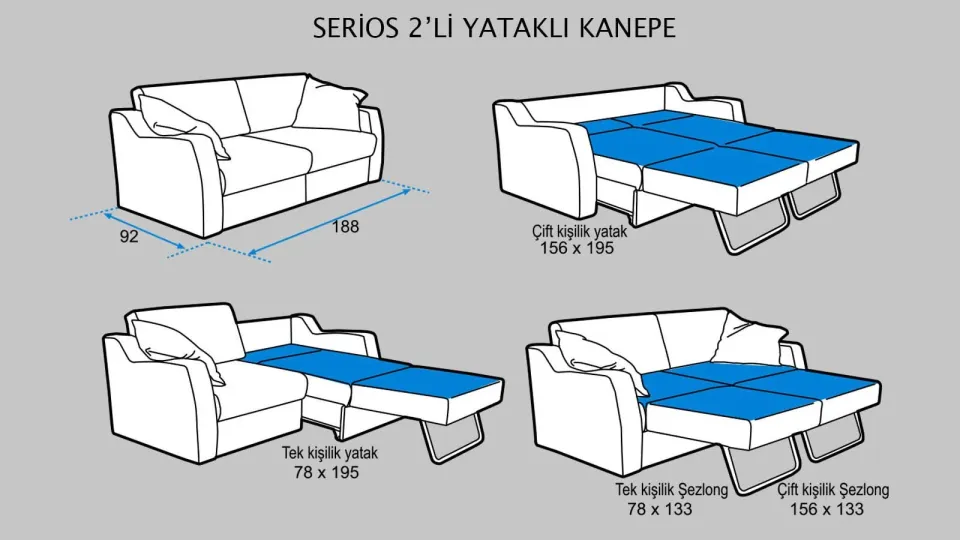 SERİOS 2'Lİ YATAKLI KANEPE

92

188

Çift kişilik yatak
156 x 195

Tek kişilik yatak
78 x 195

Tek kişilik Şezlong
78 x 133

Çift kişilik Şezlong
156 x 133