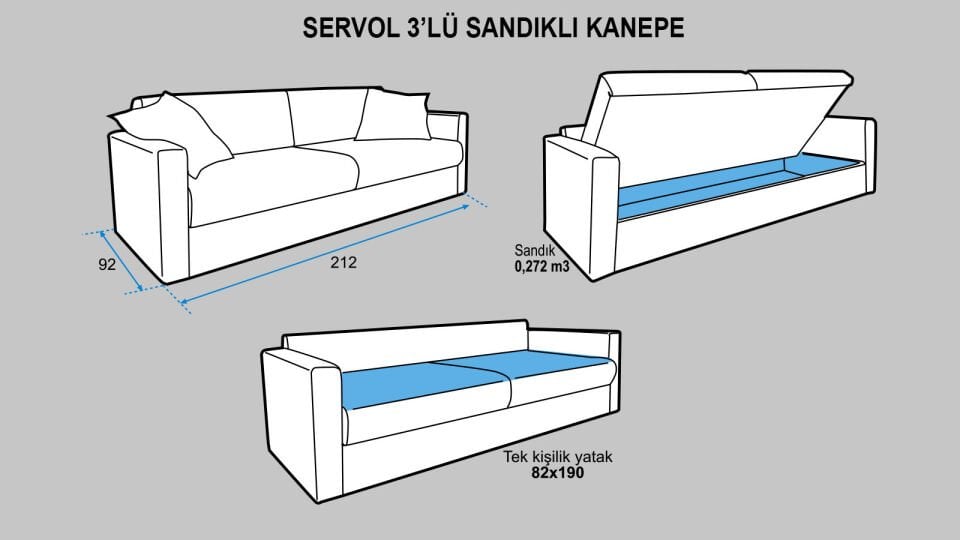 SERVOL 3'LÜ SANDIKLI KANEPE

92

212

Sandık
0,272 m3

Tek kişilik yatak
82x190