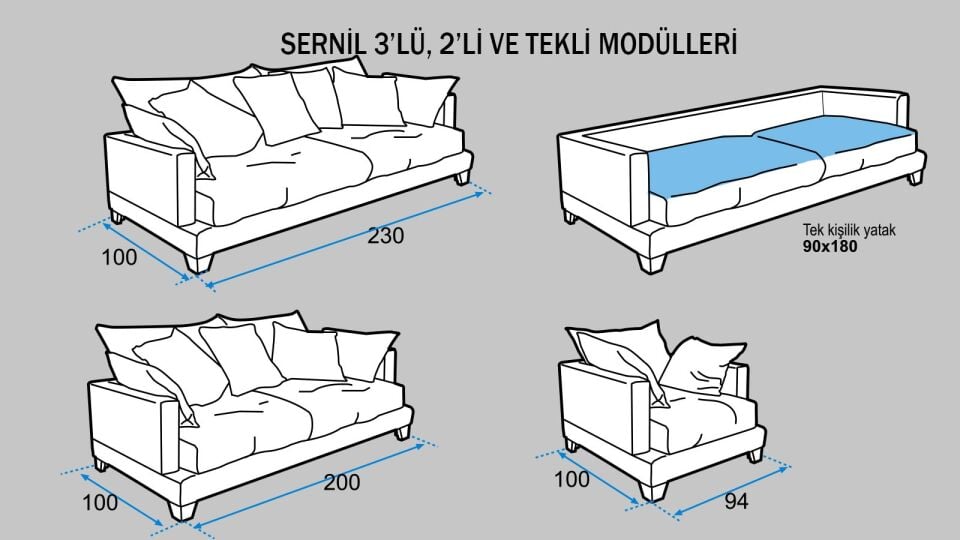 SERNİL 3'LÜ, 2'Lİ VE TEKLİ MODÜLLERİ

100

230

Tek kişilik yatak
90x180

100

200

100

94