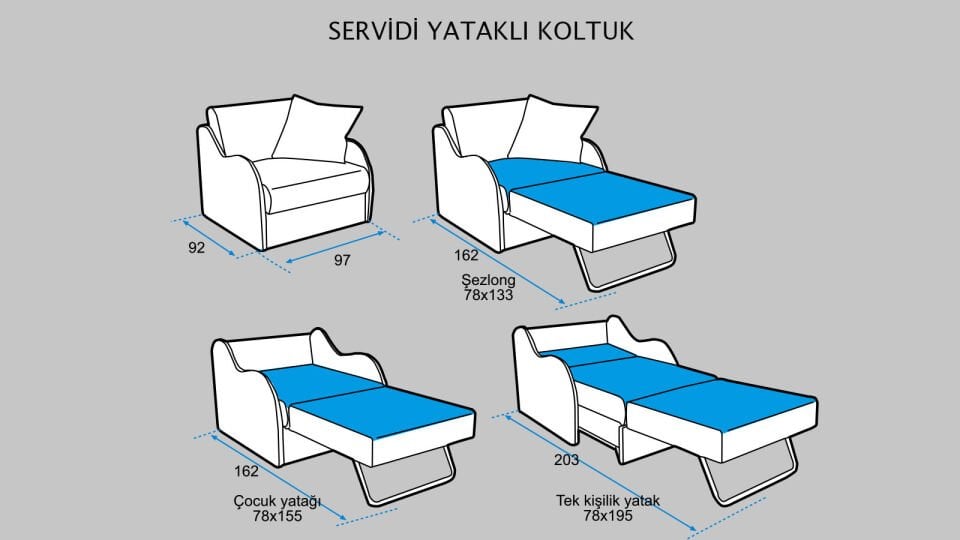 SERVİDİ YATAKLI KOLTUK

92

97

162

Şezlong
78x133

162

Çocuk yatağı
78x155

203

Tek kişilik yatak
78x195