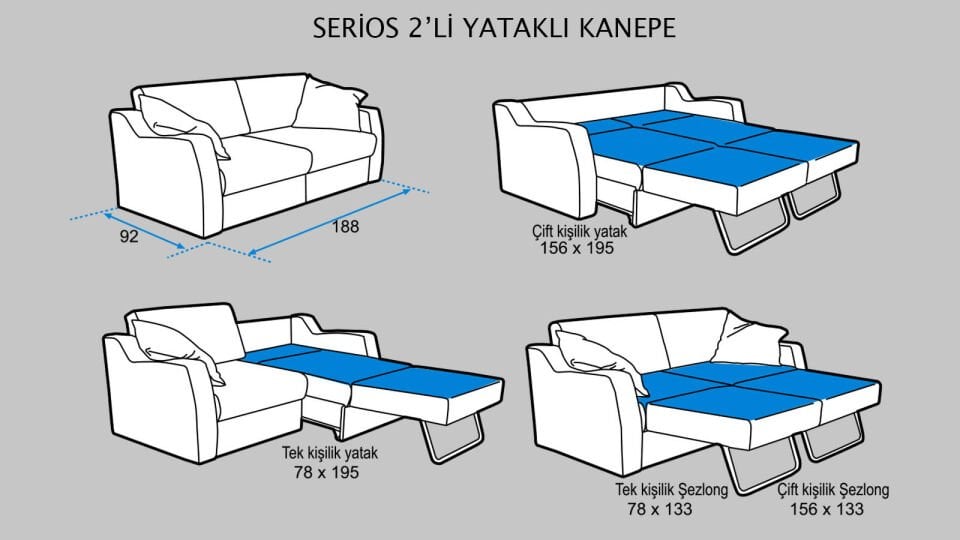 SERİOS 2'Lİ YATAKLI KANEPE

92

188

Çift kişilik yatak
156 x 195

Tek kişilik yatak
78 x 195

Tek kişilik Şezlong
78 x 133

Çift kişilik Şezlong
156 x 133