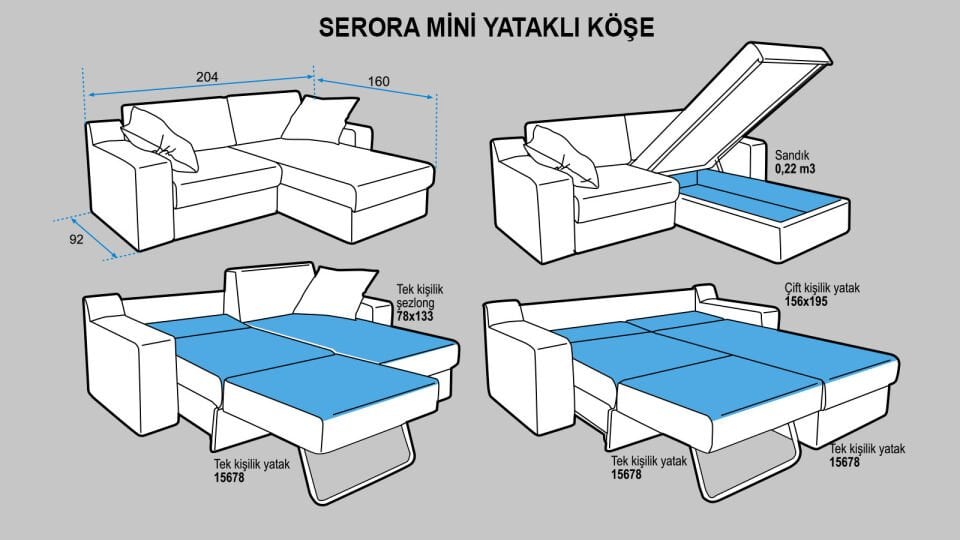 SERORA MİNİ YATAKLI KÖŞE

204

160

92

Sandık
0,22 m3

Tek kişilik
şezlong
78x133

Tek kişilik yatak
15678

Çift kişilik yatak
156x195

Tek kişilik yatak
15678

Tek kişilik yatak
15678