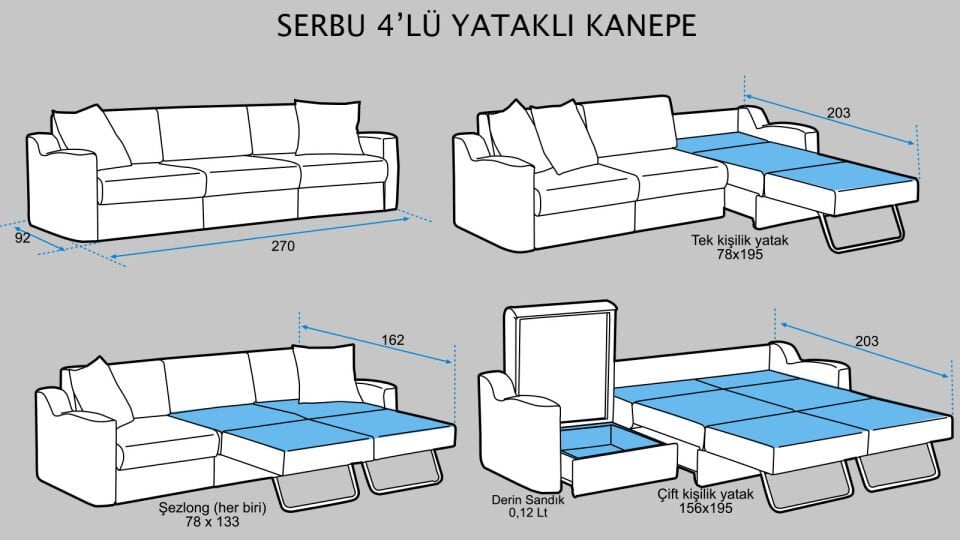 SERBU 4'LÜ YATAKLI KANEPE

92

270

203

Tek kişilik yatak
78x195

162

Şezlong (her biri)
78 x 133

203

Derin Sandık
0,12 Lt

Çift kişilik yatak
156x195