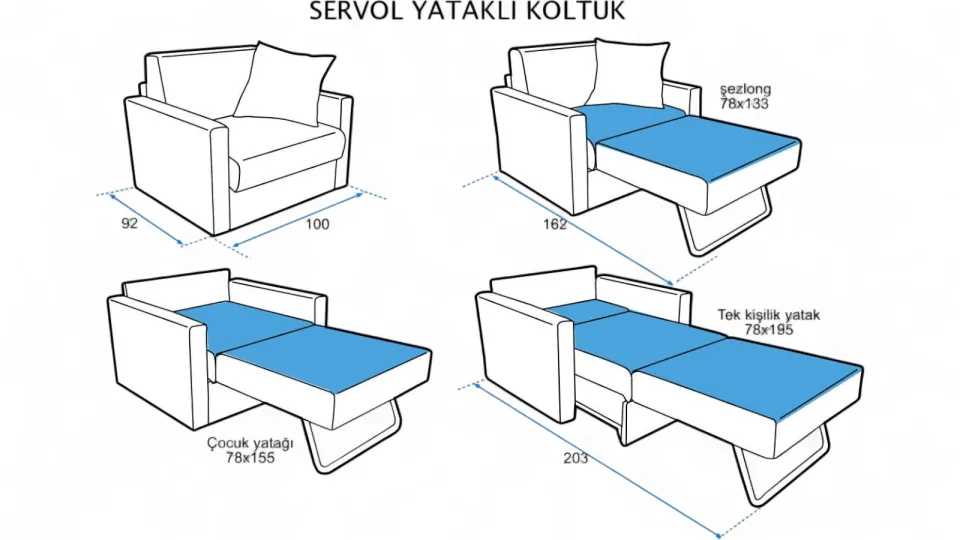 SERVOL YATAKLI KOLTUK

92
100

şezlong
78x133
162

Çocuk yatağı
78x155

Tek kişilik yatak
78x195
203